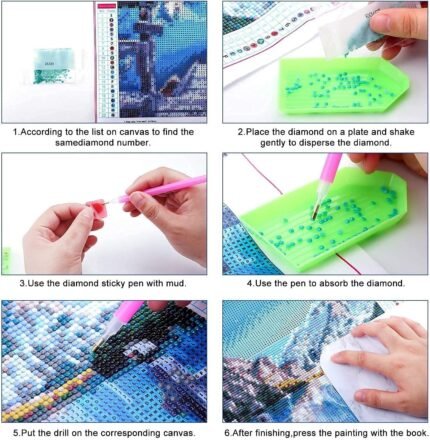 1.According to the list on canvas to find the samediamond number.

2.Place the diamond on a plate and shake gently to disperse the diamond.

3.Use the diamond sticky pen with mud.

4.Use the pen to absorb the diamond.

5.Put the drill on the corresponding canvas.

6.After finishing,press the painting with the book.