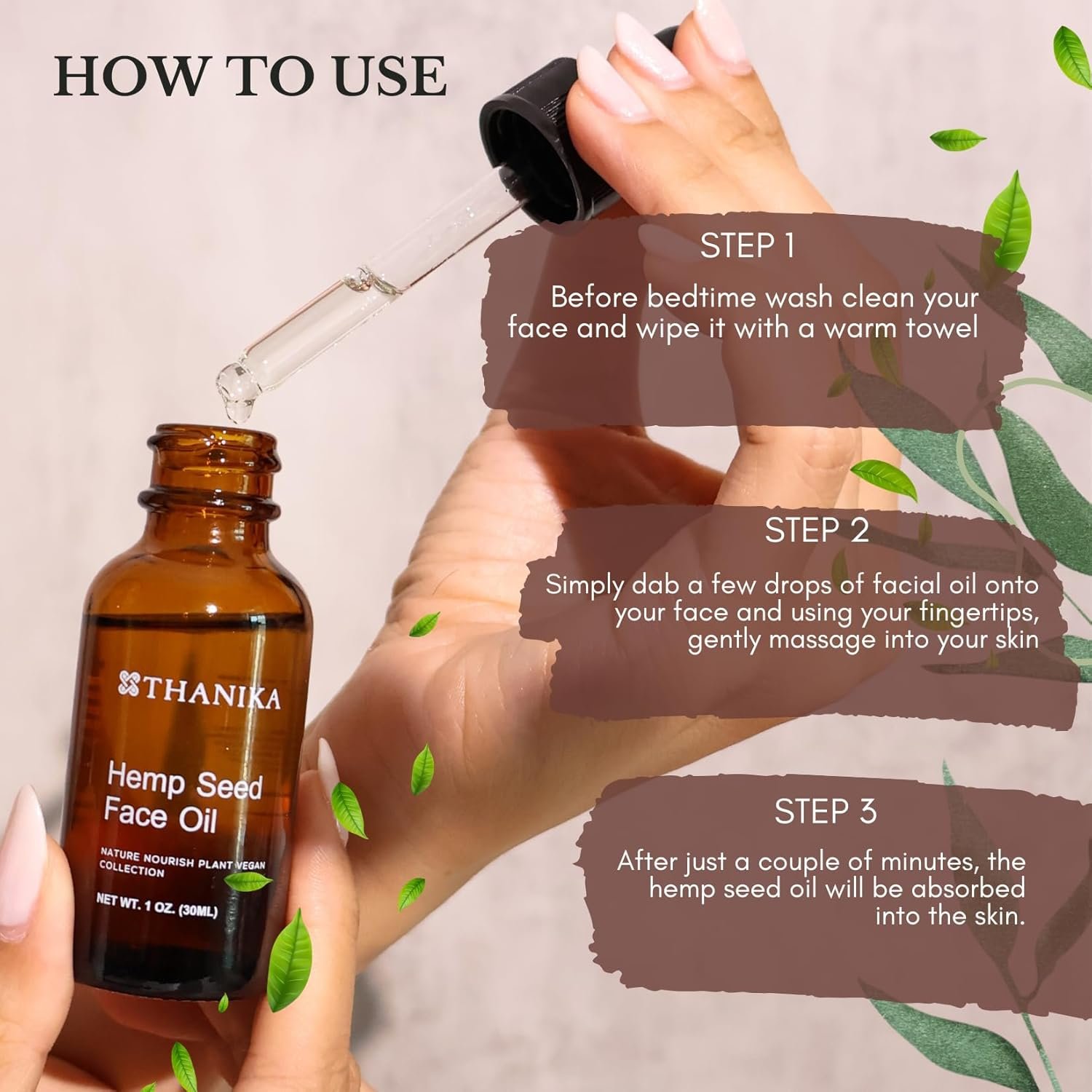 HOW TO USE

STEP 1

Before bedtime wash clean your face and wipe it with a warm towel

STEP 2

Simply dab a few drops of facial oil onto your face and using your fingertips, gently massage into your skin

STEP 3

After just a couple of minutes, the hemp seed oil will be absorbed into the skin.

THANIKA

Hemp Seed Face Oil

NATURE NOURISH PLANT VEGAN COLLECTION

NET WT. 1 OZ. (30ML)