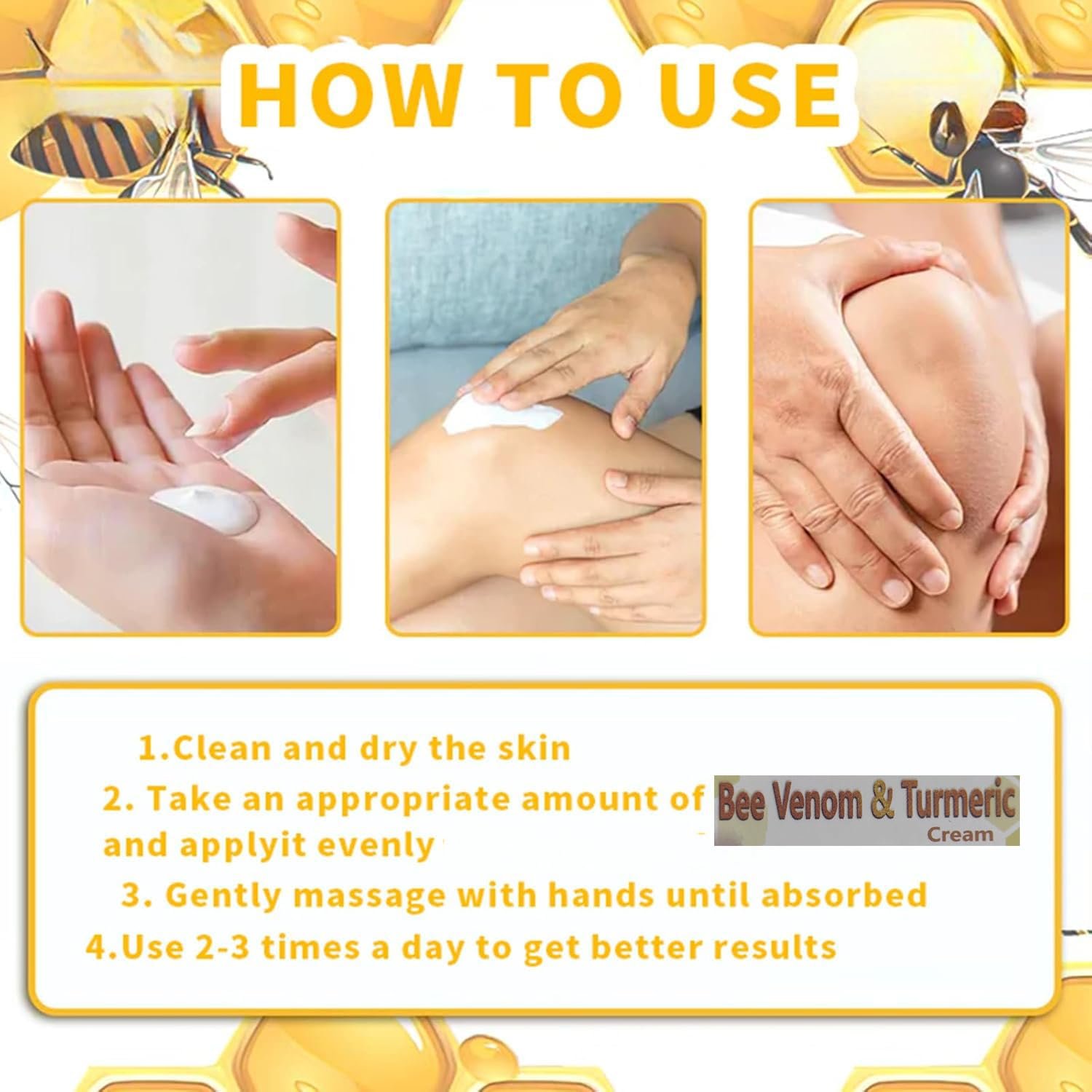 HOW TO USE

1.Clean and dry the skin

2. Take an appropriate amount of Bee Venom & Turmeric Cream and applyit evenly

3. Gently massage with hands until absorbed

4.Use 2-3 times a day to get better results