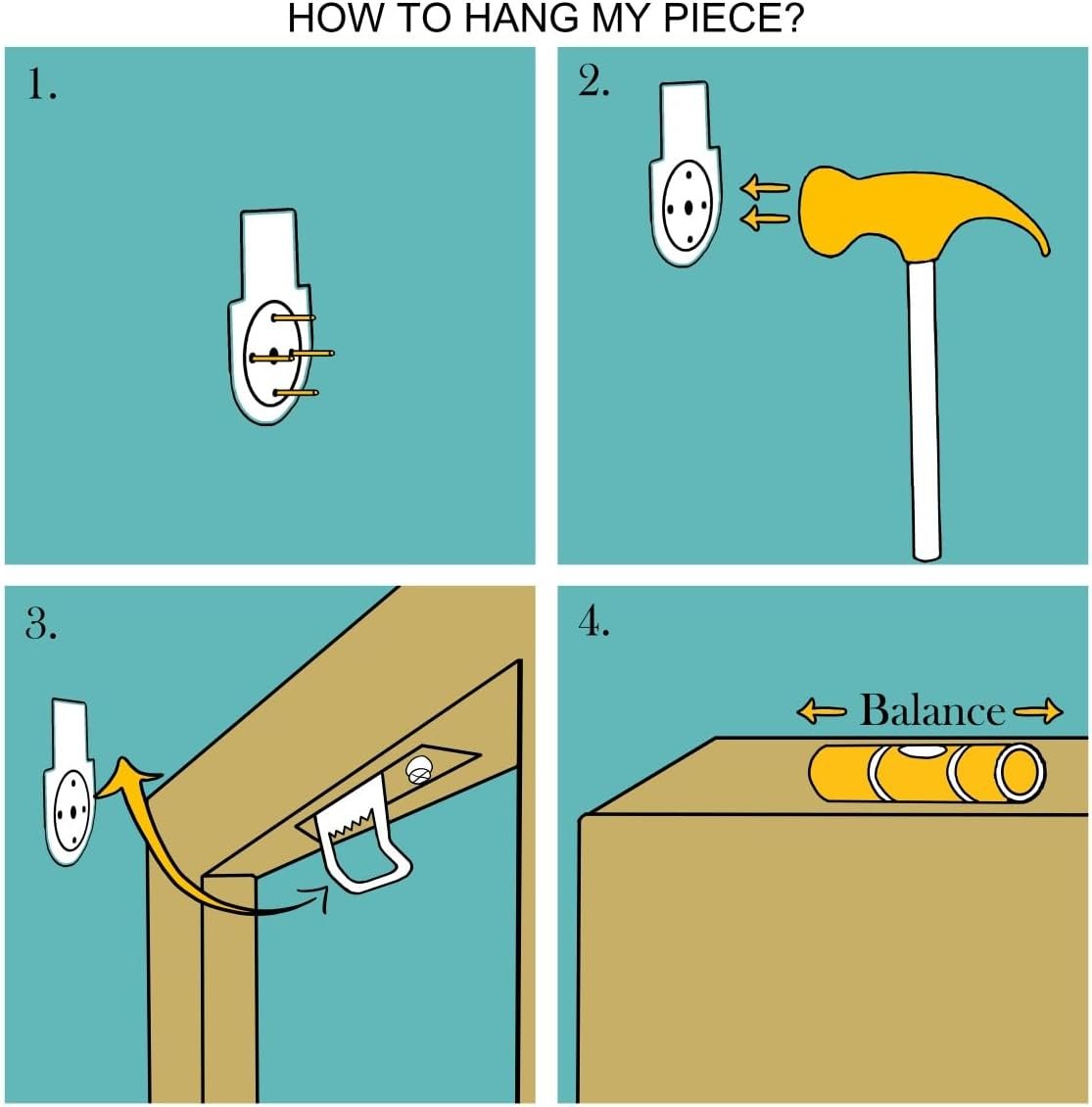 HOW TO HANG MY PIECE?

1.

2.

3.

4.

Balance