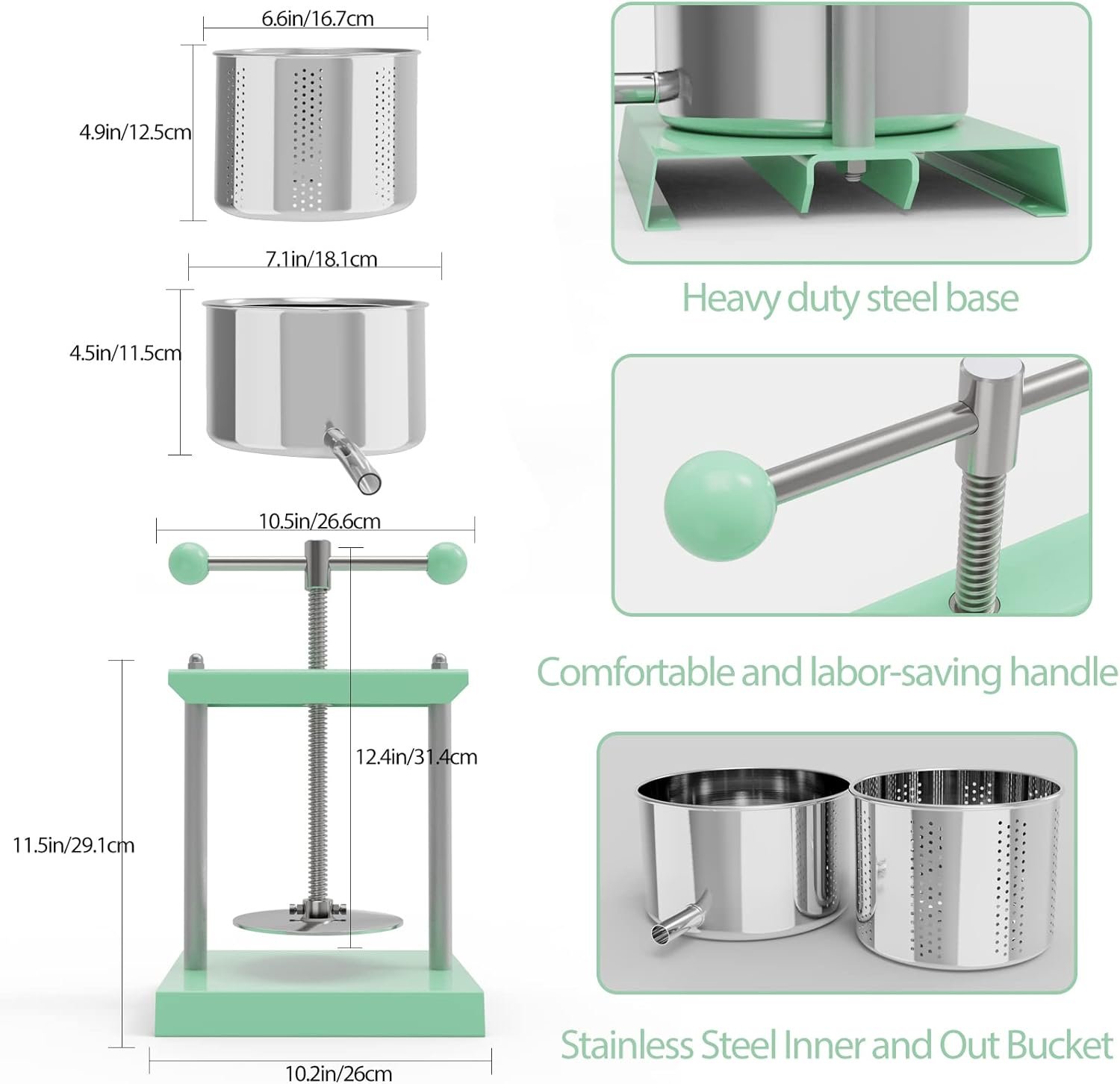 6.6in/16.7cm

4.9in/12.5cm

7.1in/18.1cm

4.5in/11.5cm

10.5in/26.6cm

12.4in/31.4cm

11.5in/29.1cm

10.2in/26cm

Heavy duty steel base

Comfortable and labor-saving handle

Stainless Steel Inner and Out Bucket