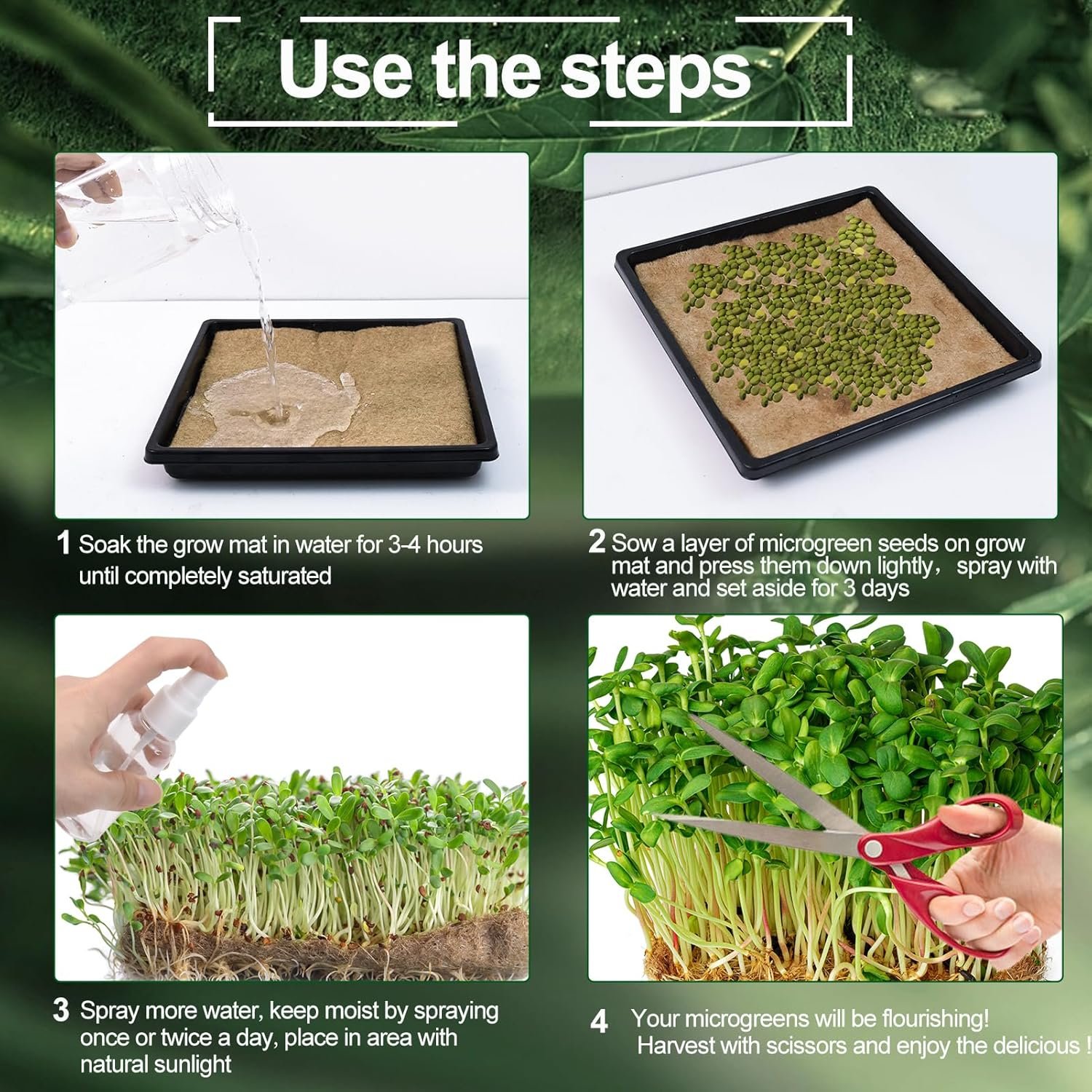 Use the steps

1 Soak the grow mat in water for 3-4 hours until completely saturated

2 Sow a layer of microgreen seeds on grow mat and press them down lightly， spray with water and set aside for 3 days

3 Spray more water, keep moist by spraying once or twice a day, place in area with natural sunlight

4 Your microgreens will be flourishing! Harvest with scissors and enjoy the delicious !