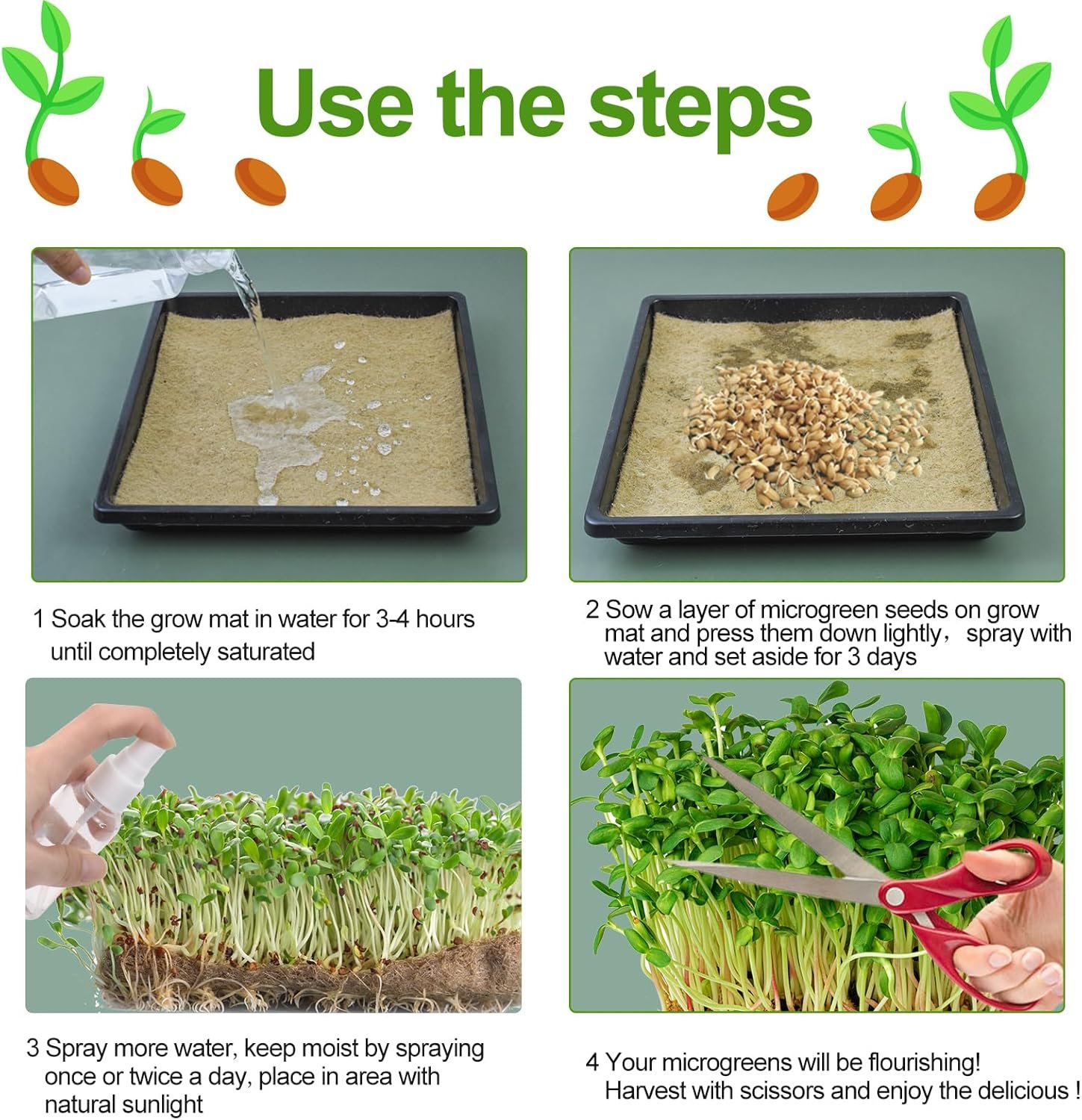 Use the steps

1 Soak the grow mat in water for 3-4 hours until completely saturated

2 Sow a layer of microgreen seeds on grow mat and press them down lightly， spray with water and set aside for 3 days

3 Spray more water, keep moist by spraying once or twice a day, place in area with natural sunlight

4 Your microgreens will be flourishing! Harvest with scissors and enjoy the delicious !